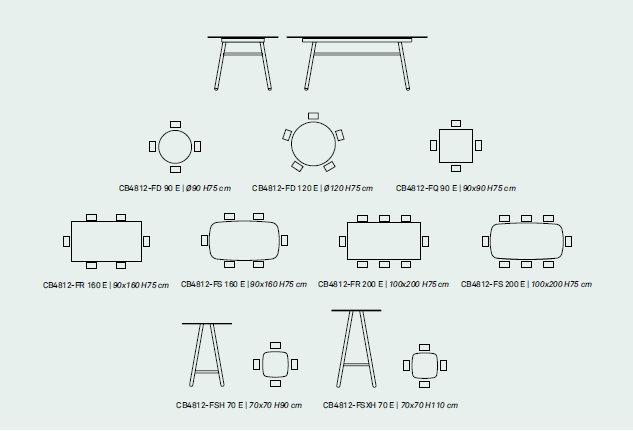 CB4812-FD 90 E | Ø90 H75 cm

CB4812-FD 120 E | Ø120 H75 cm

CB4812-FQ 90 E | 90x90 H75 cm

CB4812-FR 160 E | 90x160 H75 cm

CB4812-FS 160 E | 90x160 H75 cm

CB4812-FR 200 E | 100x200 H75 cm

CB4812-FS 200 E | 100x200 H75 cm

CB4812-FSH 70 E | 70x70 H90 cm

CB4812-FSXH 70 E | 70x70 H110 cm