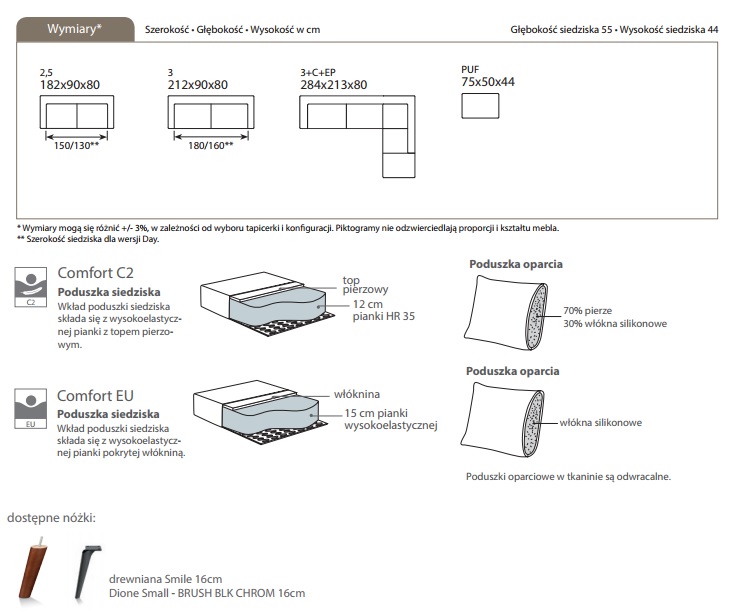 Wymiary*

Szerokość • Głębokość • Wysokość w cm

Głębokość siedziska 55 • Wysokość siedziska 44

2,5
182x90x80

150/130**

3
212x90x80

180/160**

3+C+EP
284x213x80

PUF
75x50x44

* Wymiary mogą się różnić +/- 3%, w zależności od wyboru tapicerki i konfiguracji. Piktogramy nie odzwierciedlają proporcji i kształtu mebla.
** Szerokość siedziska dla wersji Day.

C2

Comfort C2
Poduszka siedziska
Wkład poduszki siedziska składa się z wysokoelastycznej pianki z topem pierzowym.

top pierzowy
12 cm pianki HR 35

Poduszka oparcia

70% pierze
30% włókna silikonowe

EU

Comfort EU
Poduszka siedziska
Wkład poduszki siedziska składa się z wysokoelastycznej pianki pokrytej włókniną.

włóknina
15 cm pianki wysokoelastycznej

Poduszka oparcia

włókna silikonowe

Poduszki oparciowe w tkaninie są odwracalne.

dostępne nóżki:

drewniana Smile 16cm
Dione Small - BRUSH BLK CHROM 16cm